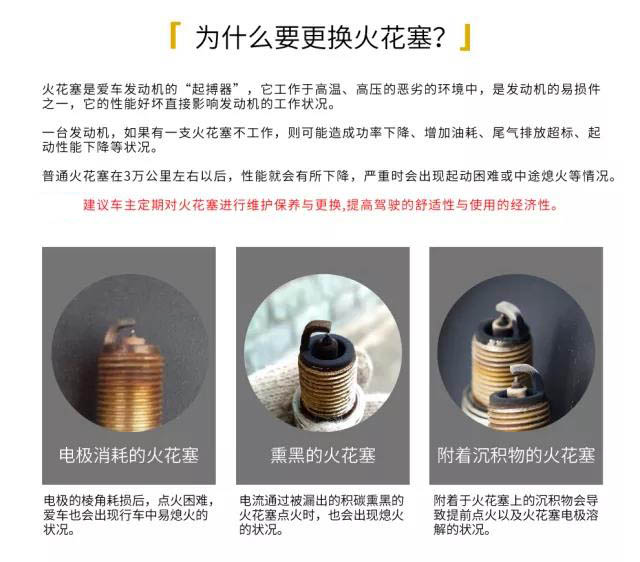 「 为什么要更换火花塞? 」

火花塞是爱车发动机的“起搏器”，它工作于高温、高压的恶劣的环境中，是发动机的易损件之一，它的性能好坏直接影响发动机的工作状况。

一台发动机，如果有一支火花塞不工作，则可能造成功率下降、增加油耗、尾气排放超标、起动性能下降等状况。

普通火花塞在3万公里左右以后，性能就会有所下降，严重时会出现起动困难或中途熄火等情况。

建议车主定期对火花塞进行维护保养与更换,提高驾驶的舒适性与使用的经济性。

电极消耗的火花塞

电极的棱角耗损后，点火困难，爱车也会出现行车中易熄火的状况。

熏黑的火花塞

电流通过被漏出的积碳熏黑的火花塞点火时，也会出现熄火的状况。

附着沉积物的火花塞

附着于火花塞上的沉积物会导致提前点火以及火花塞电极溶解的状况。